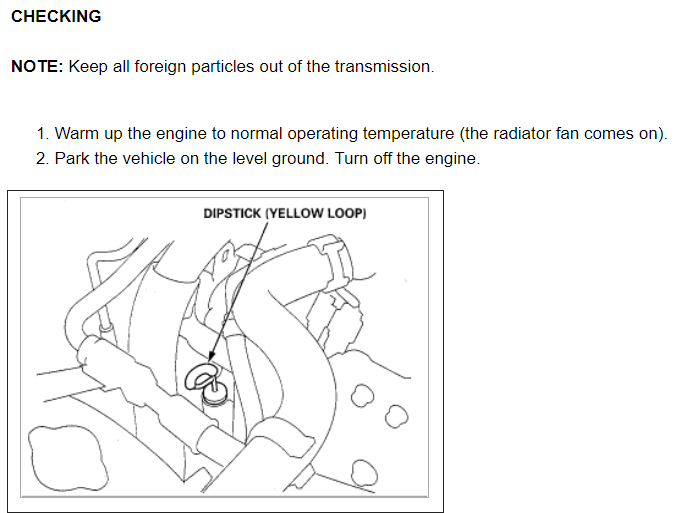 CHECKING

NOTE: Keep all foreign particles out of the transmission.

1. Warm up the engine to normal operating temperature (the radiator fan comes on).
2. Park the vehicle on the level ground. Turn off the engine.

DIPSTICK (YELLOW LOOP)