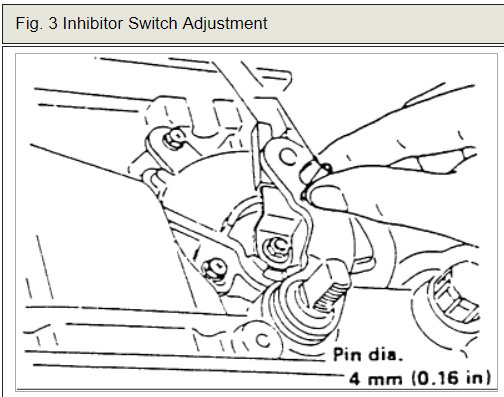 Fig. 3 Inhibitor Switch Adjustment

Pin dia.
4 mm (0.16 in)