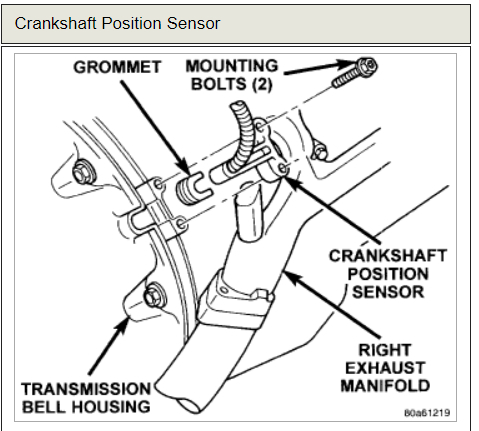 Crankshaft Position Sensor

GROMMET

MOUNTING BOLTS (2)

CRANKSHAFT POSITION SENSOR

RIGHT EXHAUST MANIFOLD

TRANSMISSION BELL HOUSING

80a61219