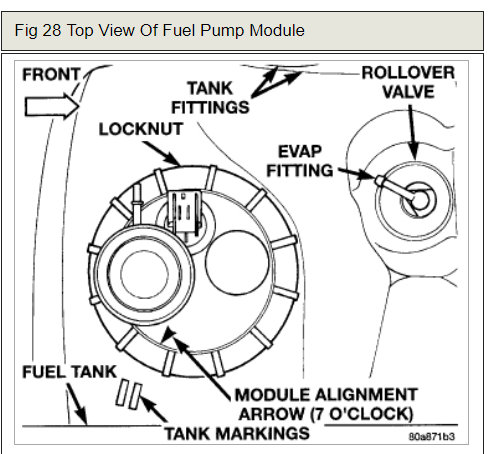 Fig 28 Top View Of Fuel Pump Module

FRONT

TANK FITTINGS

ROLLOVER VALVE

LOCKNUT

EVAP FITTING

FUEL TANK

MODULE ALIGNMENT ARROW (7 O'CLOCK)

TANK MARKINGS

80a871b3