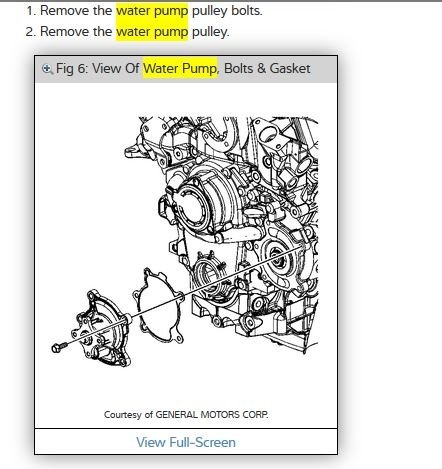 1. Remove the water pump pulley bolts.
2. Remove the water pump pulley.

Fig 6: View Of Water Pump, Bolts & Gasket

Courtesy of GENERAL MOTORS CORP.

View Full-Screen