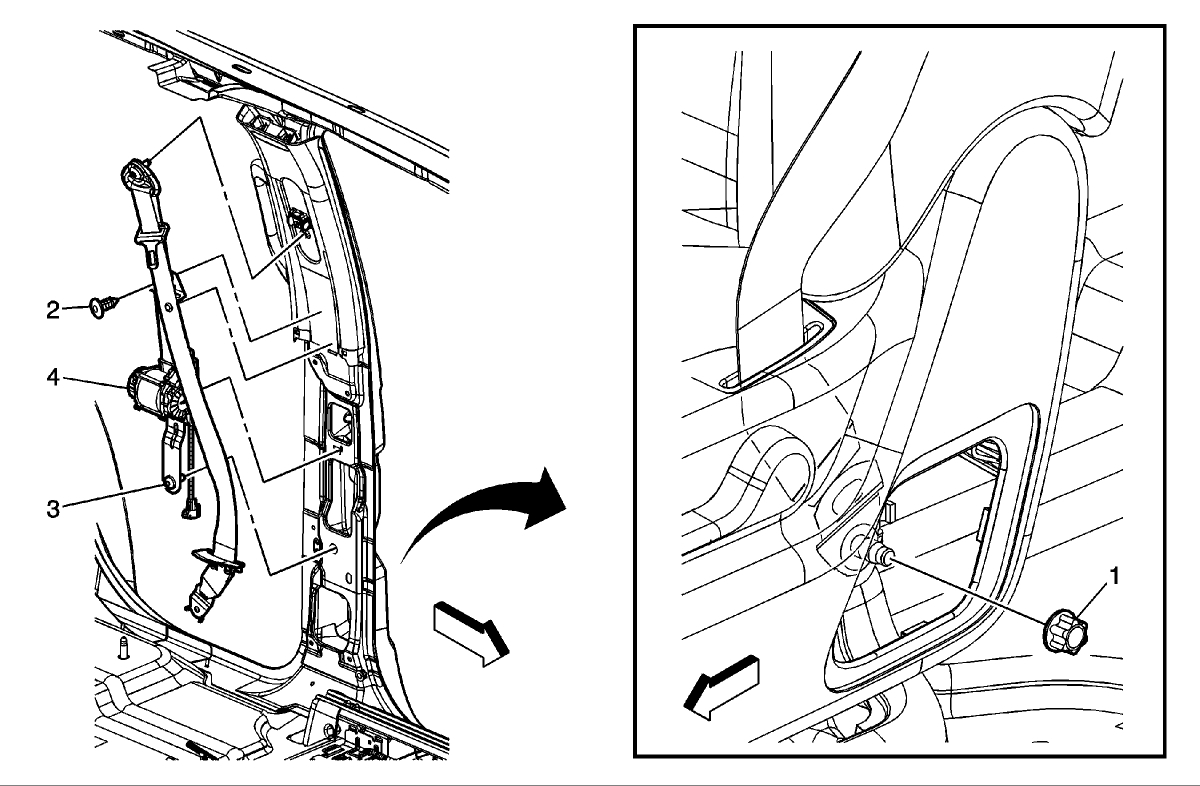 2
4
3
1