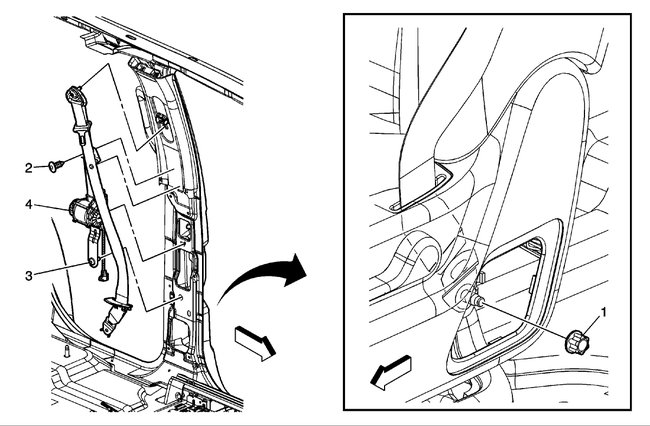 2
4
3
1