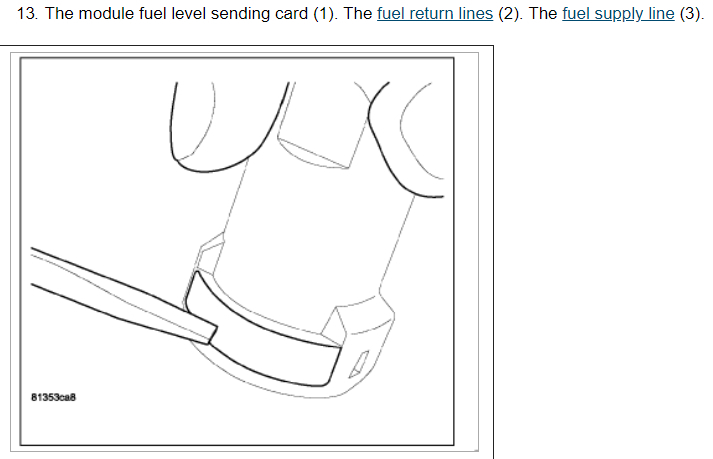 13. The module fuel level sending card (1). The fuel return lines (2). The fuel supply line (3).

81353ca8