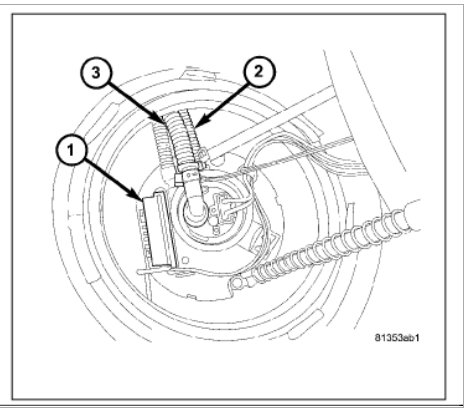 3
2
1
81353eb1