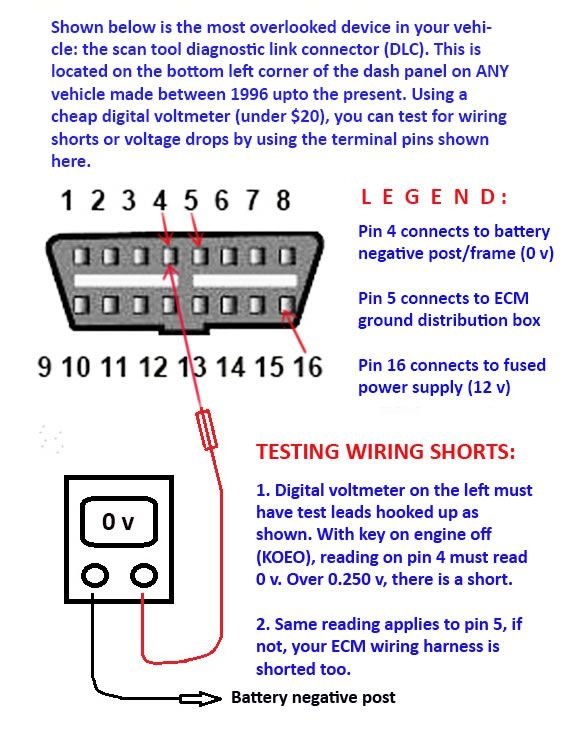 Shown below is the most overlooked device in your vehicle: the scan tool diagnostic link connector (DLC). This is located on the bottom left corner of the dash panel on ANY vehicle made between 1996 upto the present. Using a cheap digital voltmeter (under $20), you can test for wiring shorts or voltage drops by using the terminal pins shown here.

1 2 3 4 5 6 7 8

9 10 11 12 13 14 15 16

L E G E N D:

Pin 4 connects to battery negative post/frame (0 v)

Pin 5 connects to ECM ground distribution box

Pin 16 connects to fused power supply (12 v)

TESTING WIRING SHORTS:

1. Digital voltmeter on the left must have test leads hooked up as shown. With key on engine off (KOEO), reading on pin 4 must read 0 v. Over 0.250 v, there is a short.

2. Same reading applies to pin 5, if not, your ECM wiring harness is shorted too.

0 v

Battery negative post