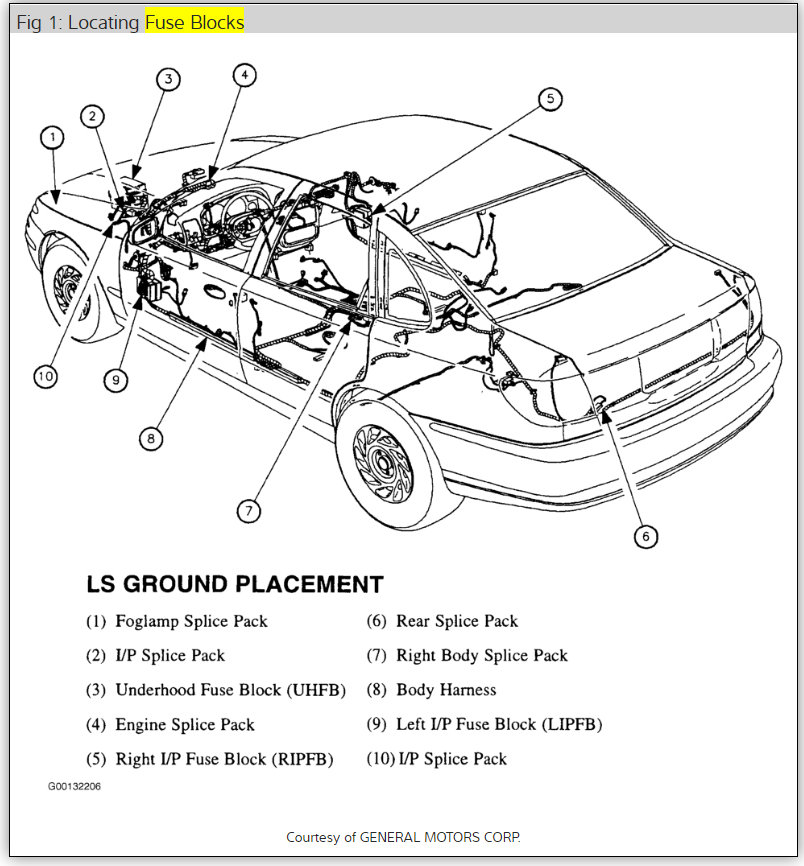 Fig 1: Locating Fuse Blocks

1
2
3
4
5
6
7
8
9
10

LS GROUND PLACEMENT

(1) Foglamp Splice Pack
(2) I/P Splice Pack
(3) Underhood Fuse Block (UHFB)
(4) Engine Splice Pack
(5) Right I/P Fuse Block (RIPFB)

(6) Rear Splice Pack
(7) Right Body Splice Pack
(8) Body Harness
(9) Left I/P Fuse Block (LIPFB)
(10) I/P Splice Pack

G00132206

Courtesy of GENERAL MOTORS CORP.