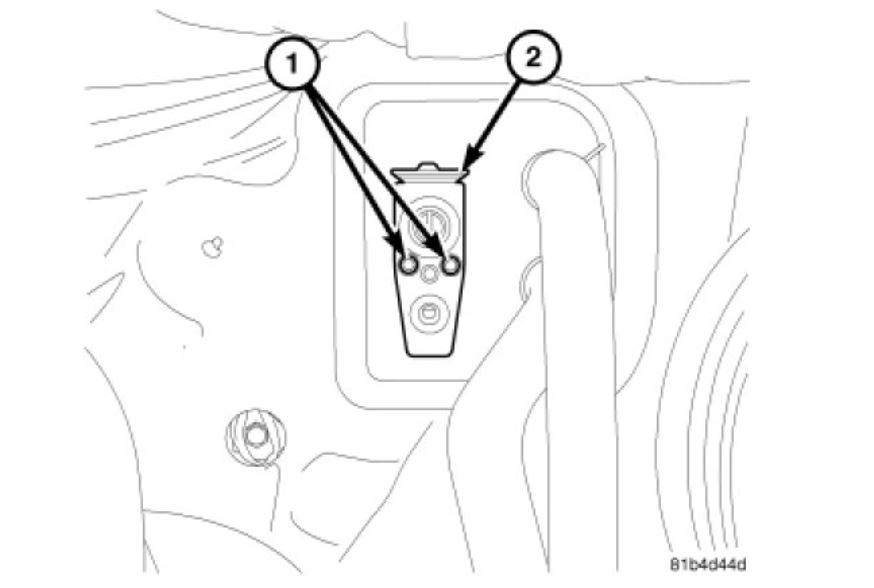 1
2
81b4d44d