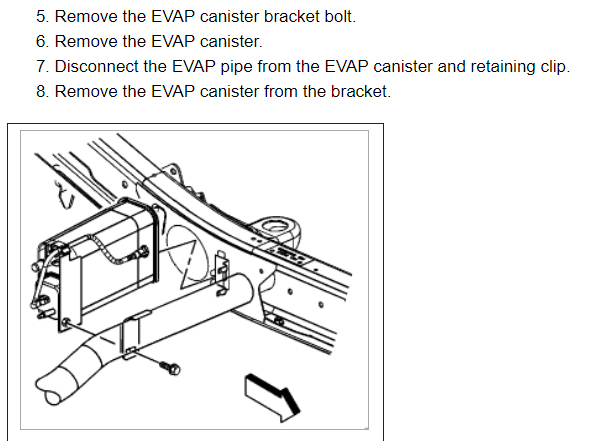 5. Remove the EVAP canister bracket bolt.
6. Remove the EVAP canister.
7. Disconnect the EVAP pipe from the EVAP canister and retaining clip.
8. Remove the EVAP canister from the bracket.