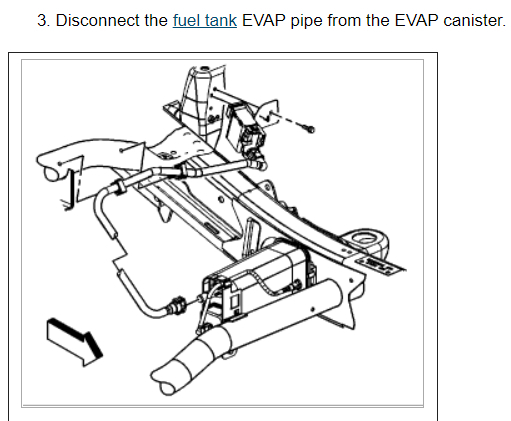 3. Disconnect the fuel tank EVAP pipe from the EVAP canister.