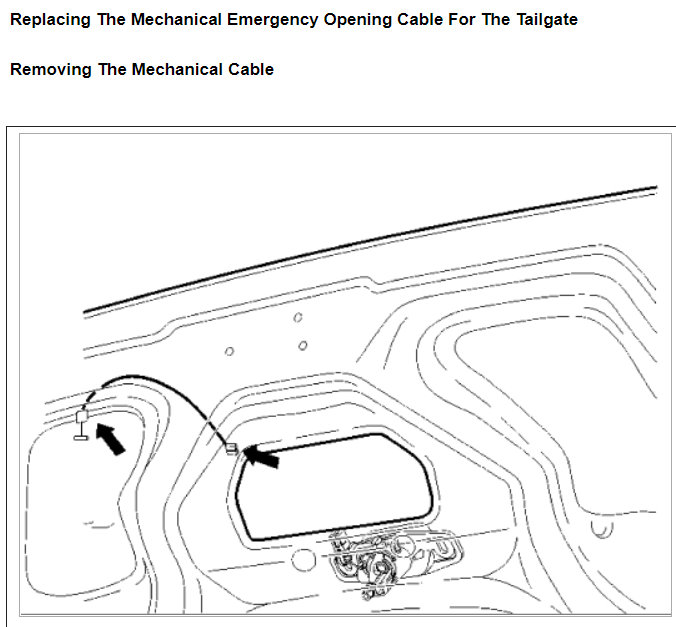 Replacing The Mechanical Emergency Opening Cable For The Tailgate

Removing The Mechanical Cable