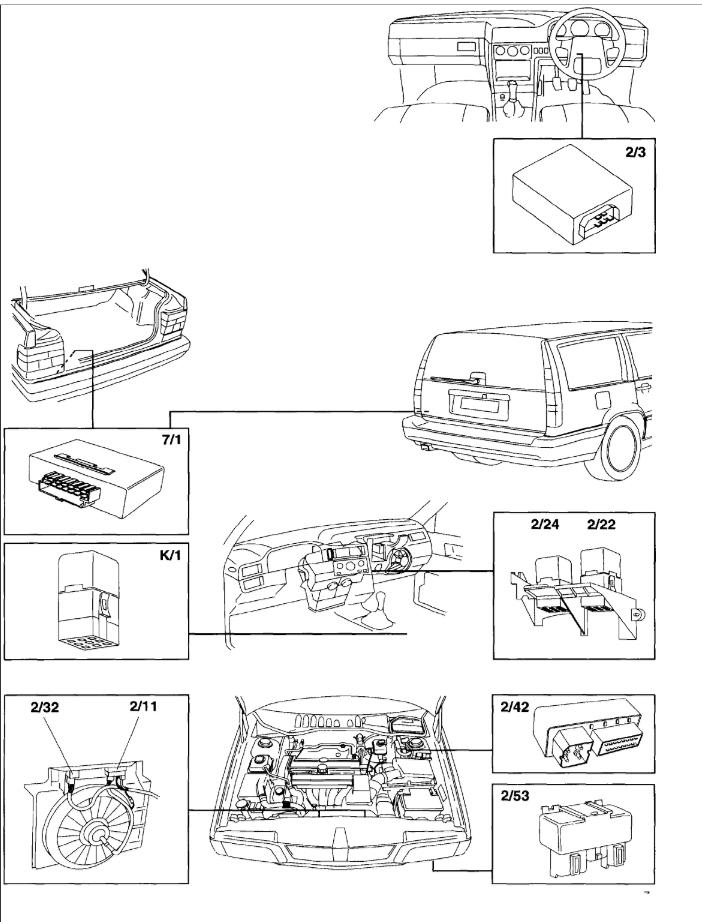 2/3

7/1

K/1

2/24 2/22

2/32 2/11

2/42

2/53