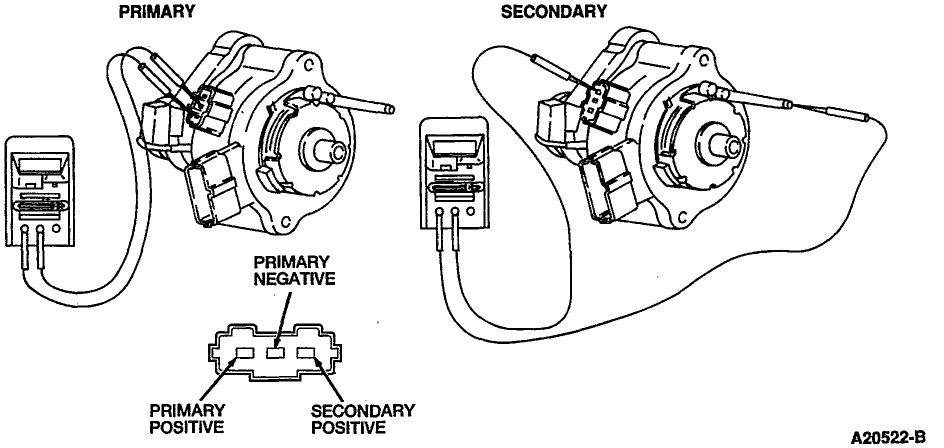 PRIMARY

SECONDARY

PRIMARY NEGATIVE

PRIMARY POSITIVE

SECONDARY POSITIVE

A20522-B