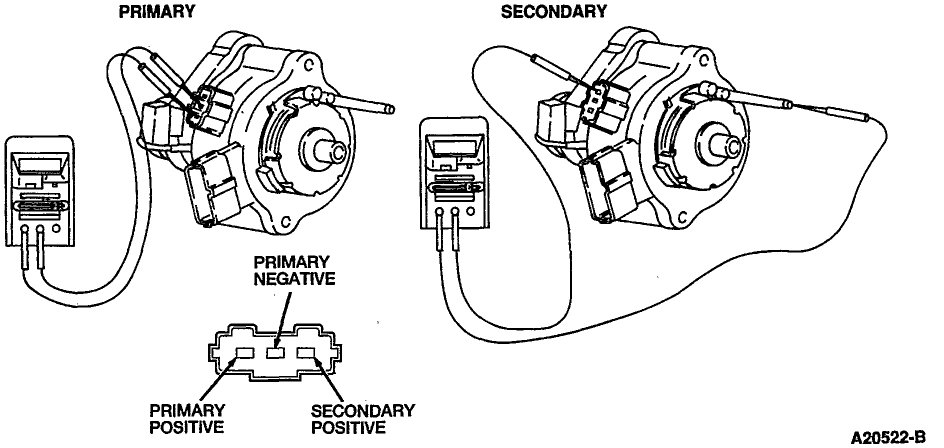 PRIMARY

SECONDARY

PRIMARY NEGATIVE

PRIMARY POSITIVE

SECONDARY POSITIVE

A20522-B