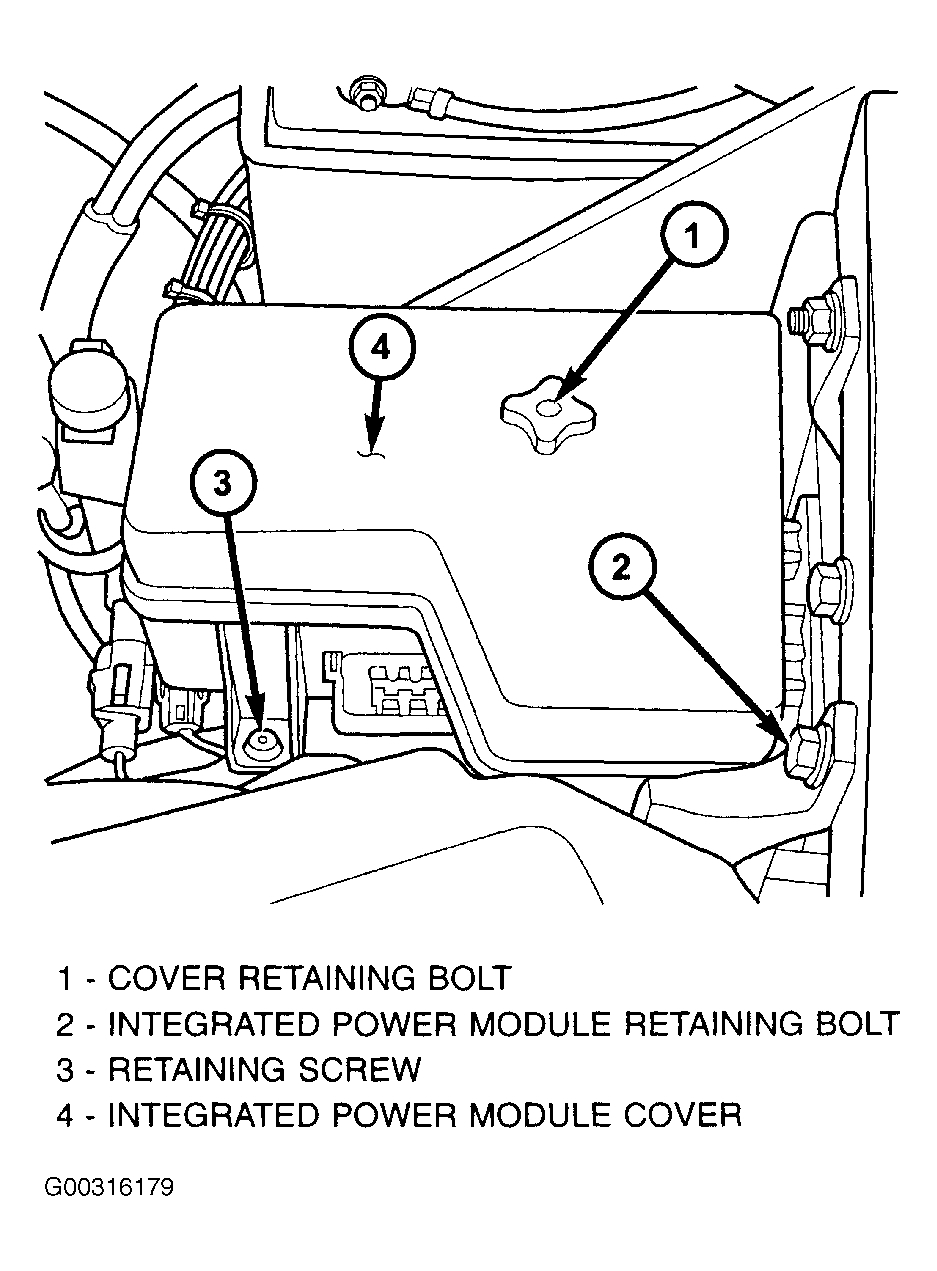 1
4
3
2

1 - COVER RETAINING BOLT
2 - INTEGRATED POWER MODULE RETAINING BOLT
3 - RETAINING SCREW
4 - INTEGRATED POWER MODULE COVER

G00316179