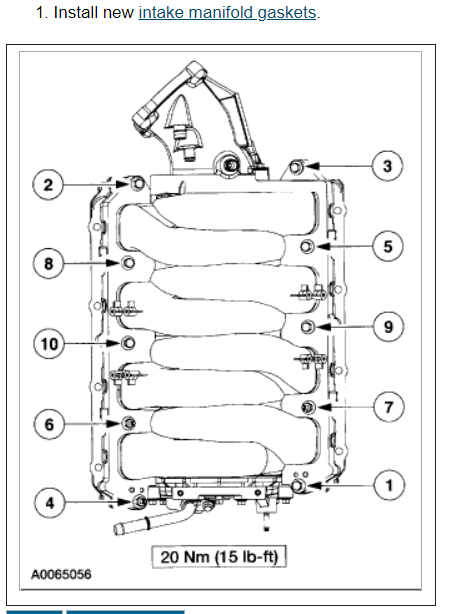 1. Install new intake manifold gaskets.

3
2
5
8
9
10
7
6
1
4

20 Nm (15 lb-ft)

A0065056