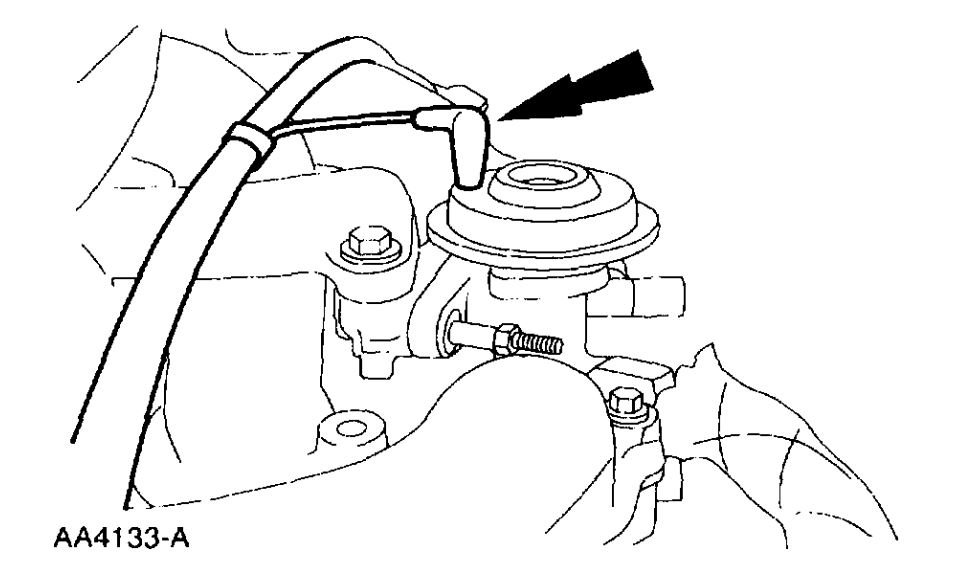 AA4133-A