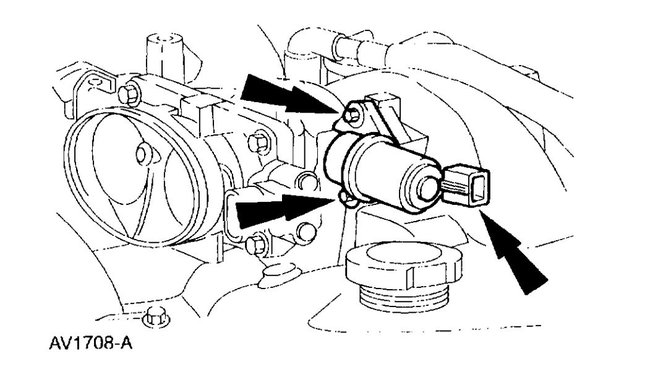 AV1708-A