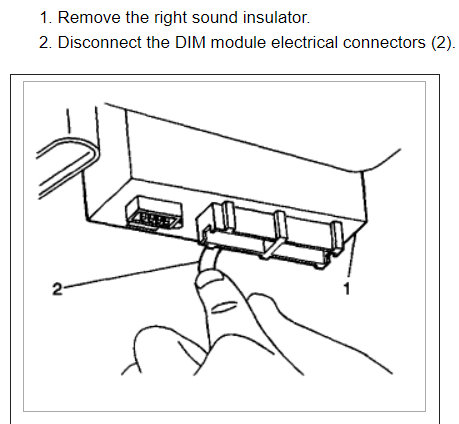 1. Remove the right sound insulator.

2. Disconnect the DIM module electrical connectors (2).

2

1