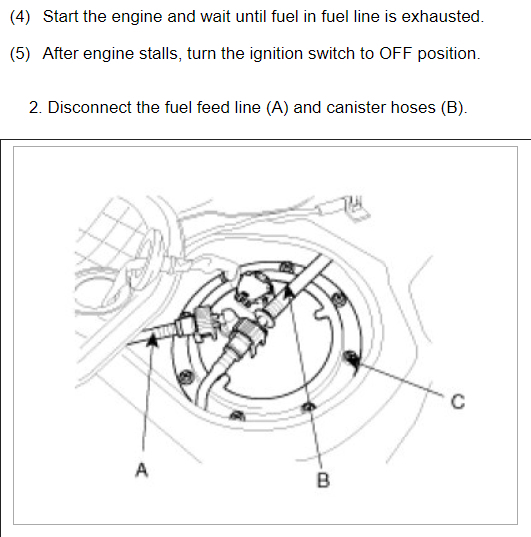 (4) Start the engine and wait until fuel in fuel line is exhausted.

(5) After engine stalls, turn the ignition switch to OFF position.

2. Disconnect the fuel feed line (A) and canister hoses (B).

C

A

B