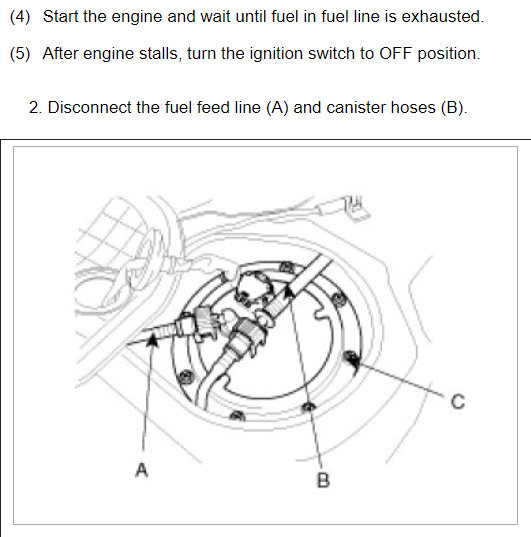 (4) Start the engine and wait until fuel in fuel line is exhausted.

(5) After engine stalls, turn the ignition switch to OFF position.

2. Disconnect the fuel feed line (A) and canister hoses (B).

C

A

B