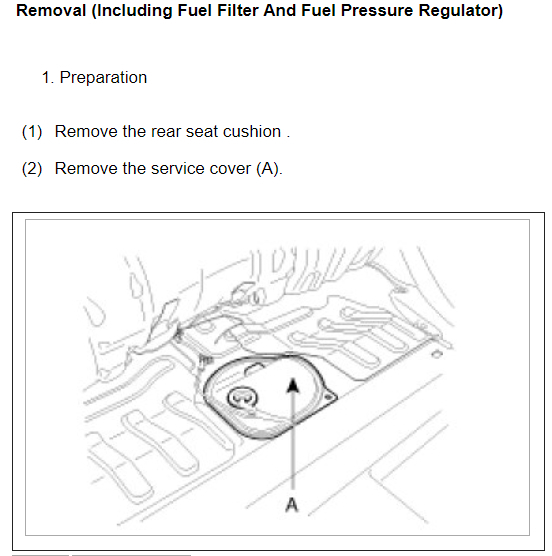 Removal (Including Fuel Filter And Fuel Pressure Regulator)

1. Preparation

(1) Remove the rear seat cushion .

(2) Remove the service cover (A).

A