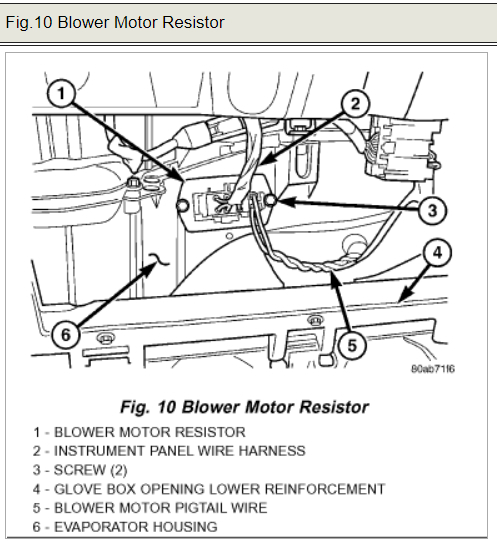 Fig.10 Blower Motor Resistor

1

2

3

4

5

6

80ab71f6

Fig. 10 Blower Motor Resistor

1 - BLOWER MOTOR RESISTOR
2 - INSTRUMENT PANEL WIRE HARNESS
3 - SCREW (2)
4 - GLOVE BOX OPENING LOWER REINFORCEMENT
5 - BLOWER MOTOR PIGTAIL WIRE
6 - EVAPORATOR HOUSING