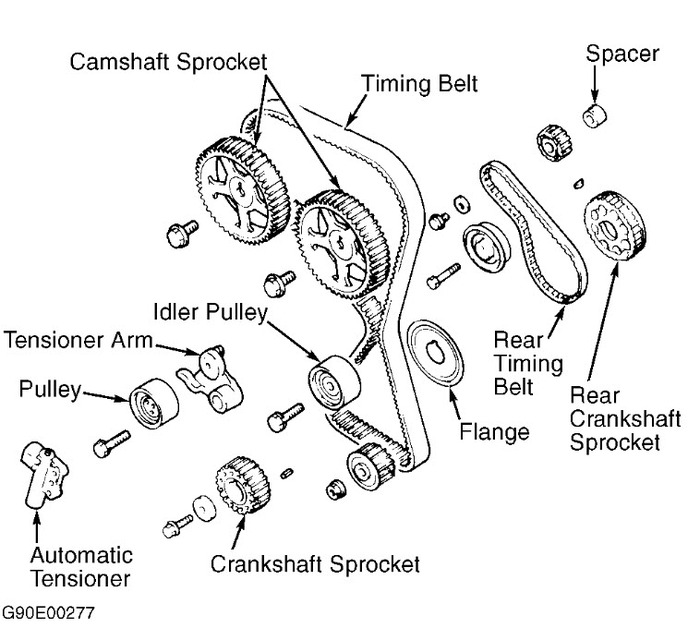 Camshaft Sprocket
Timing Belt
Spacer
Idler Pulley
Tensioner Arm
Pulley
Rear Timing Belt
Rear Crankshaft Sprocket
Flange
Automatic Tensioner
Crankshaft Sprocket
G90E00277