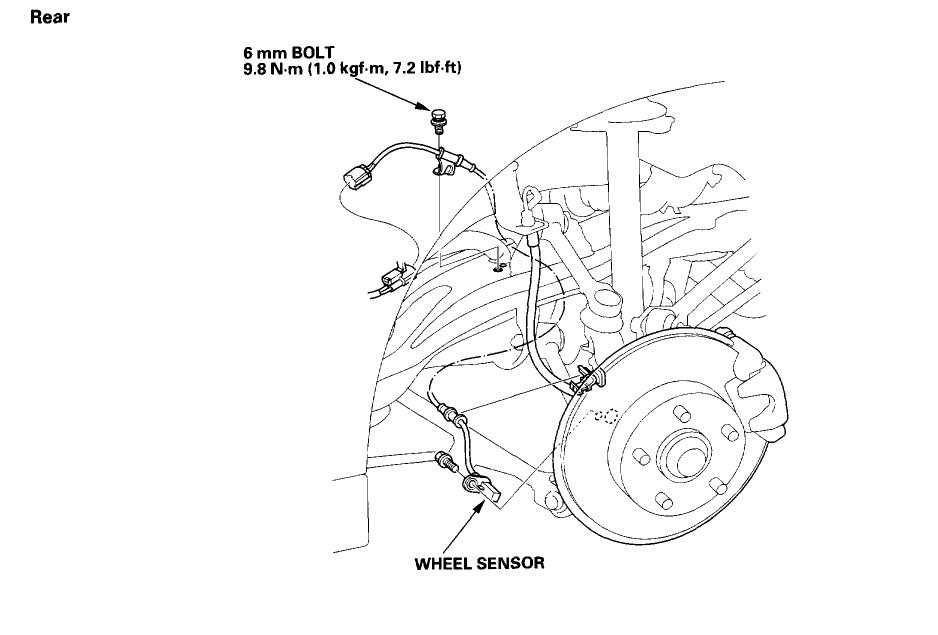 Rear

6 mm BOLT
9.8 N·m (1.0 kgf·m, 7.2 lbf·ft)

WHEEL SENSOR