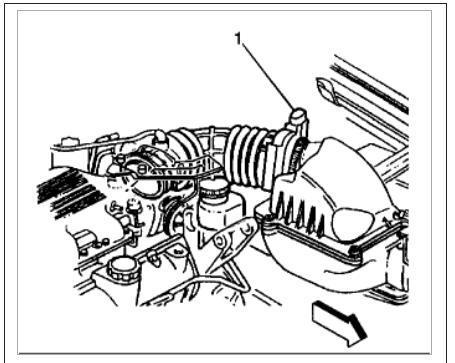 1