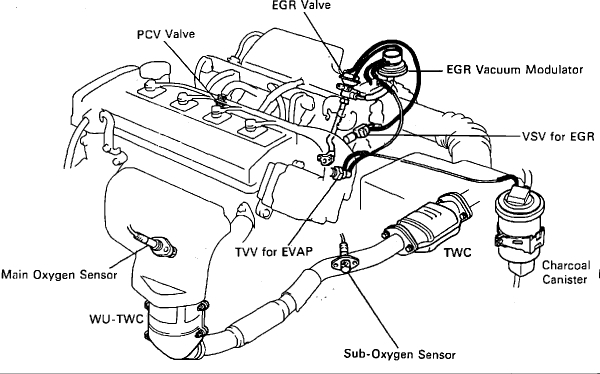 EGR Valve

PCV Valve

EGR Vacuum Modulator

VSV for EGR

TVV for EVAP

TWC

Charcoal Canister

Main Oxygen Sensor

WU-TWC

Sub-Oxygen Sensor