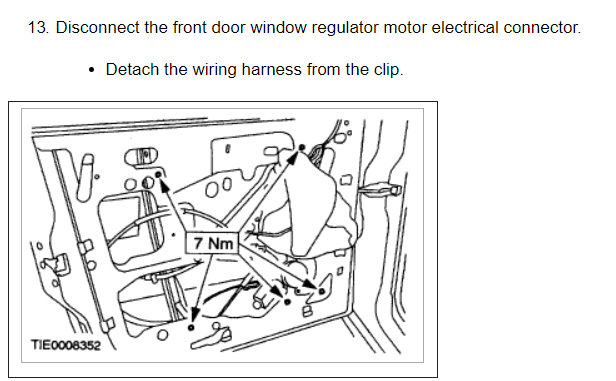 13. Disconnect the front door window regulator motor electrical connector.

• Detach the wiring harness from the clip.

7 Nm

TIE0008352