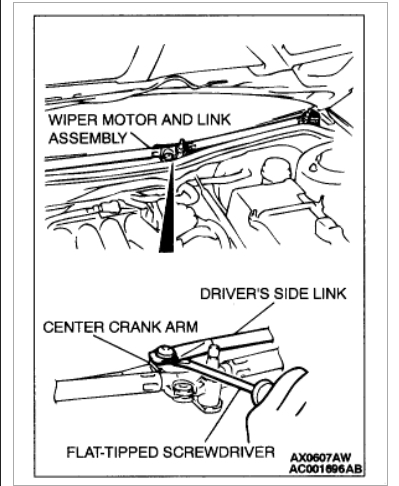 WIPER MOTOR AND LINK ASSEMBLY

DRIVER'S SIDE LINK

CENTER CRANK ARM

FLAT-TIPPED SCREWDRIVER

AX0607AW
AC001696AB