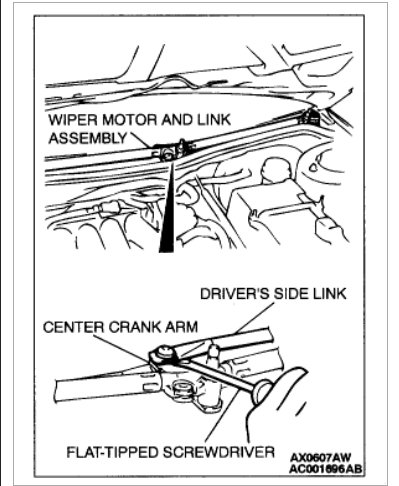 WIPER MOTOR AND LINK ASSEMBLY

DRIVER'S SIDE LINK

CENTER CRANK ARM

FLAT-TIPPED SCREWDRIVER

AX0607AW
AC001696AB