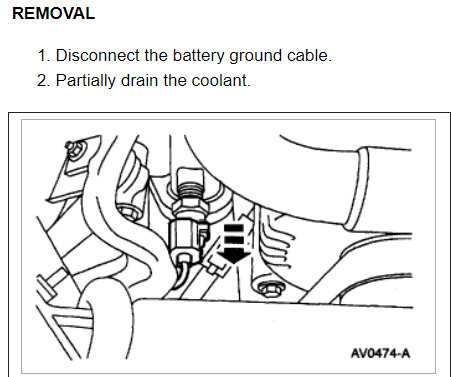 REMOVAL

1. Disconnect the battery ground cable.

2. Partially drain the coolant.

AV0474-A