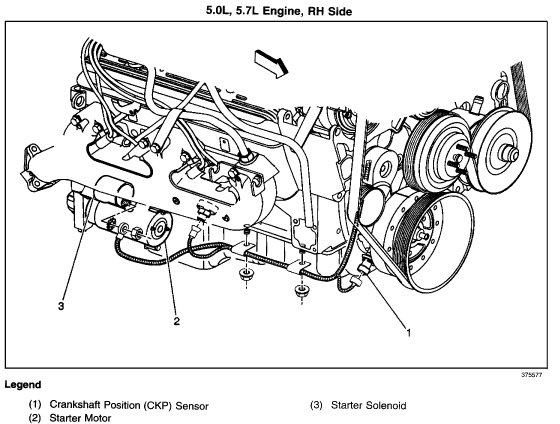 5.0L, 5.7L Engine, RH Side

3

2

1

375577

Legend

(1) Crankshaft Position (CKP) Sensor
(2) Starter Motor

(3) Starter Solenoid