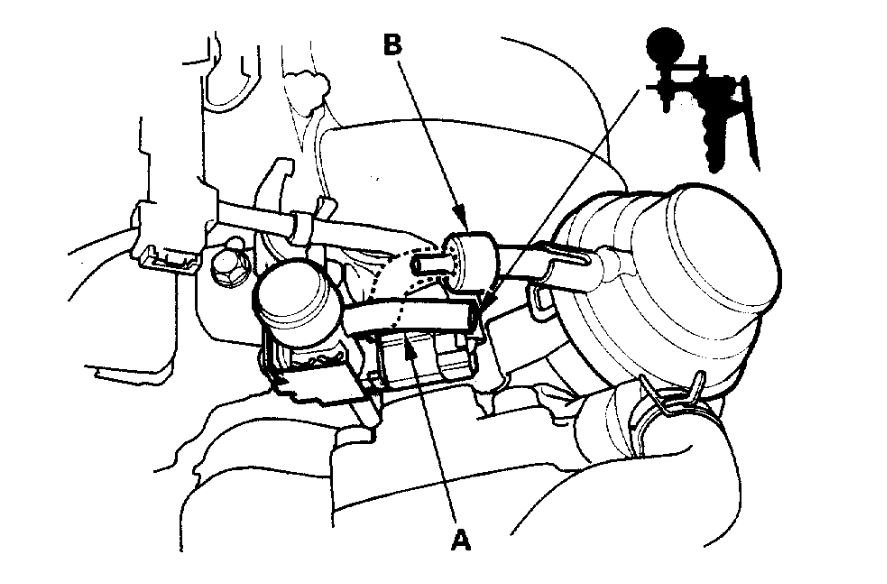 B

A