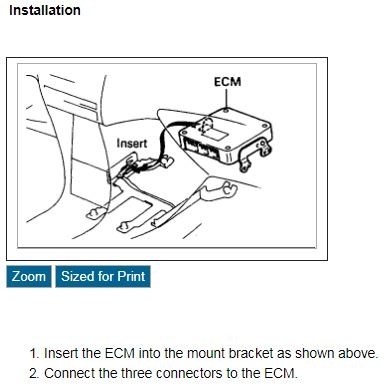 Installation

ECM

Insert

Zoom Sized for Print

1. Insert the ECM into the mount bracket as shown above.
2. Connect the three connectors to the ECM.