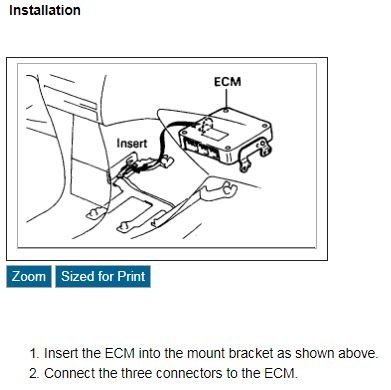 Installation

ECM

Insert

Zoom Sized for Print

1. Insert the ECM into the mount bracket as shown above.
2. Connect the three connectors to the ECM.