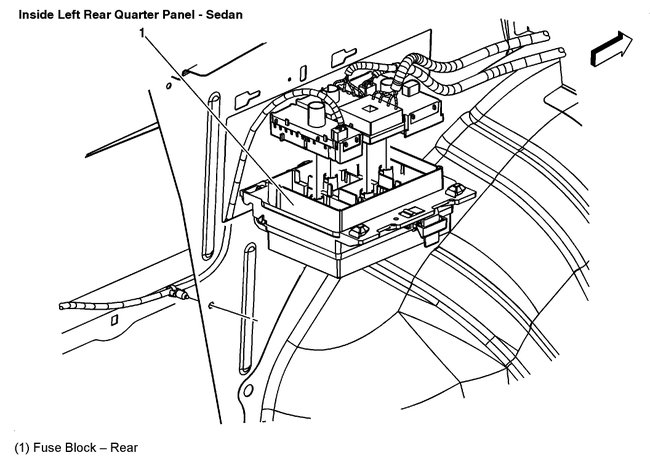 Inside Left Rear Quarter Panel - Sedan

1

(1) Fuse Block – Rear