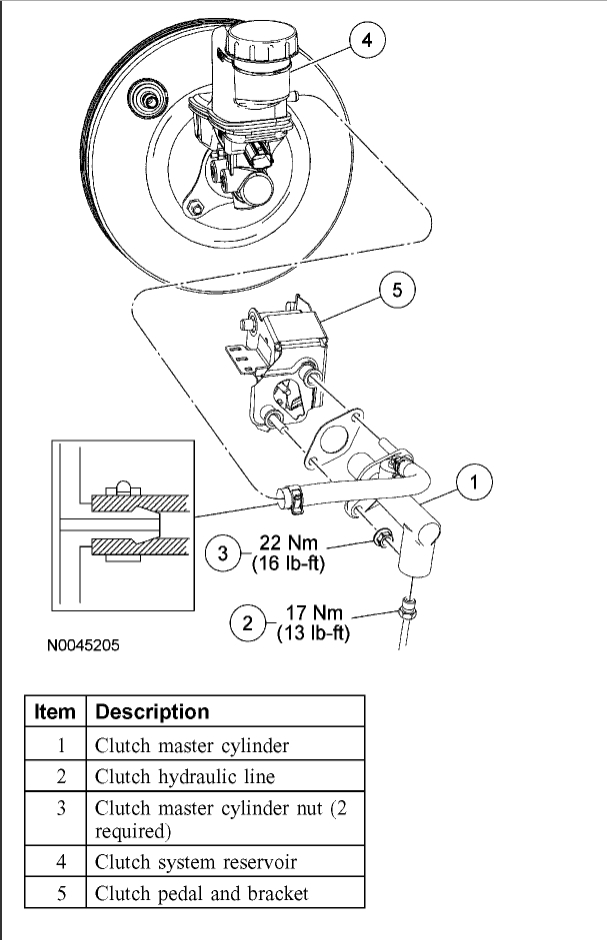 4

5

1

3 22 Nm (16 lb-ft)

2 17 Nm (13 lb-ft)

N0045205

| Item | Description |
|---|---|
| 1 | Clutch master cylinder |
| 2 | Clutch hydraulic line |
| 3 | Clutch master cylinder nut (2 required) |
| 4 | Clutch system reservoir |
| 5 | Clutch pedal and bracket |