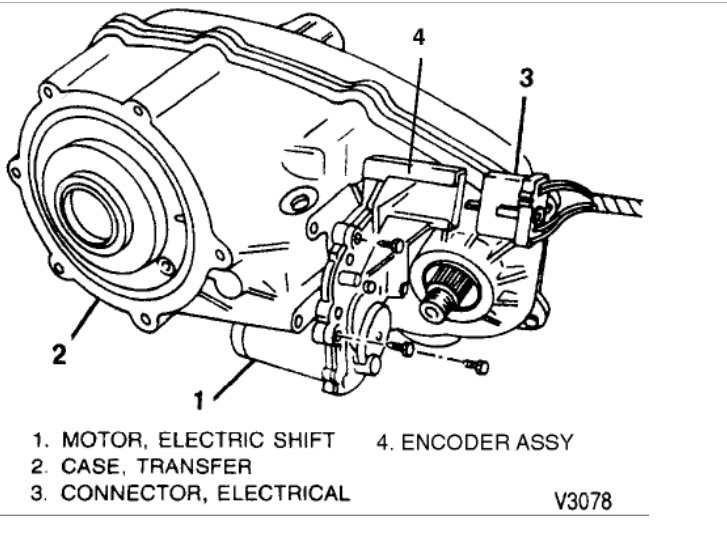 4

3

2

1

1. MOTOR, ELECTRIC SHIFT
2. CASE, TRANSFER
3. CONNECTOR, ELECTRICAL

4. ENCODER ASSY

V3078