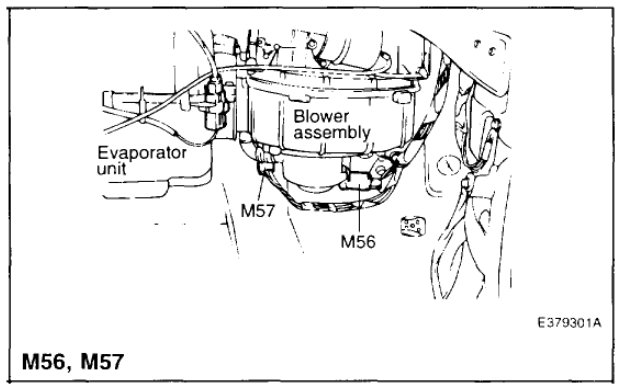 Blower assembly

Evaporator unit

M57

M56

E379301A

M56, M57