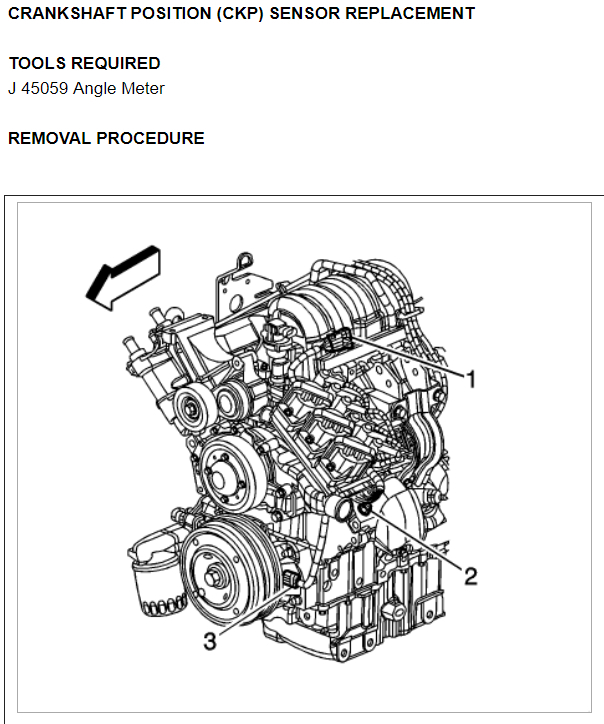 CRANKSHAFT POSITION (CKP) SENSOR REPLACEMENT

TOOLS REQUIRED
J 45059 Angle Meter

REMOVAL PROCEDURE

1

2

3