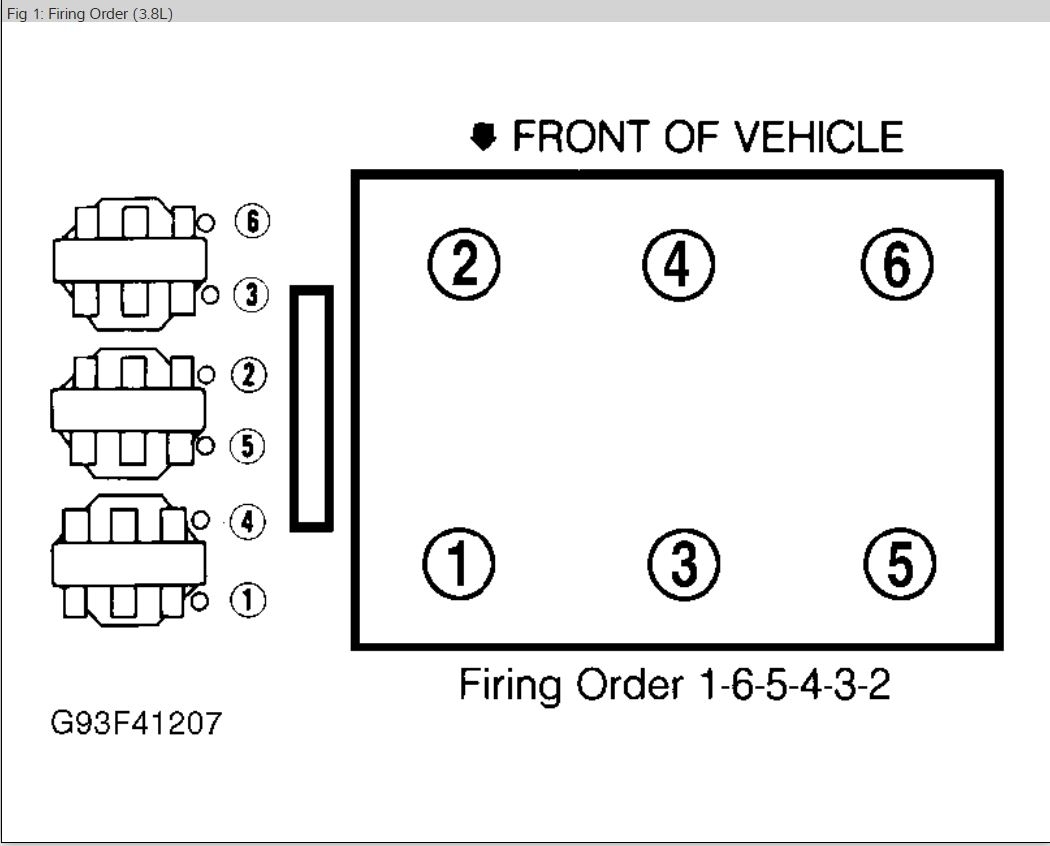 Fig 1: Firing Order (3.8L)

FRONT OF VEHICLE

6
3
2
5
4
1

2 4 6

1 3 5

Firing Order 1-6-5-4-3-2

G93F41207