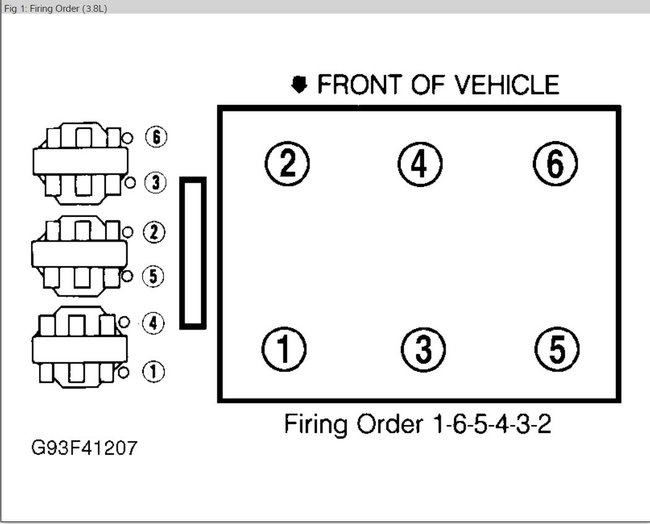 Fig 1: Firing Order (3.8L)

FRONT OF VEHICLE

6
3
2
5
4
1

2 4 6

1 3 5

Firing Order 1-6-5-4-3-2

G93F41207