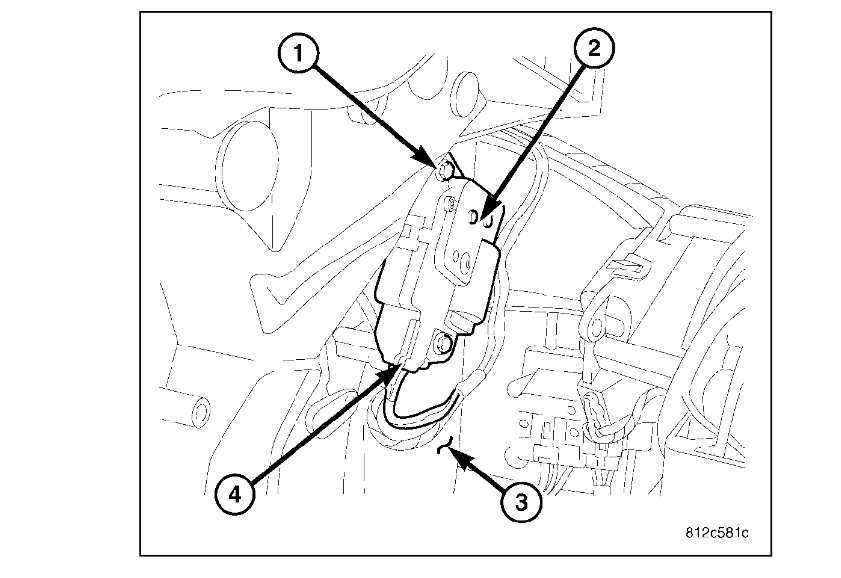 1
2
4
3
812c581c