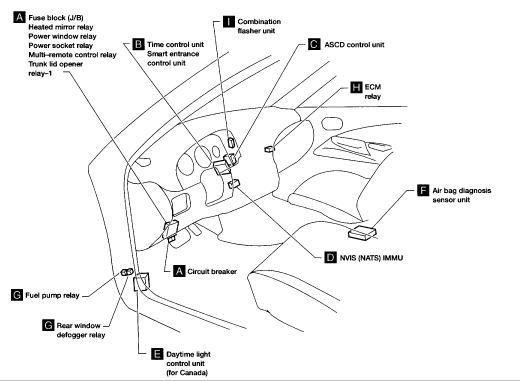 A Fuse block (J/B)
Heated mirror relay
Power window relay
Power socket relay
Multi-remote control relay
Trunk lid opener relay-1

B Time control unit
Smart entrance control unit

I Combination flasher unit

C ASCD control unit

H ECM relay

F Air bag diagnosis sensor unit

D NVIS (NATS) IMMU

A Circuit breaker

G Fuel pump relay

G Rear window defogger relay

E Daytime light control unit (for Canada)