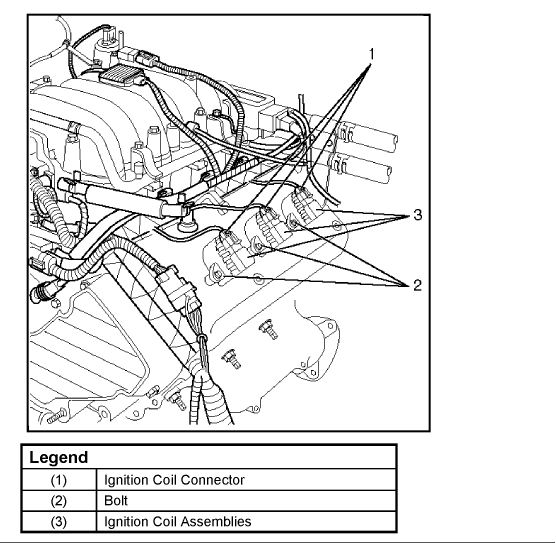 1
3
2

| Legend | |
|---|---|
| (1) | Ignition Coil Connector |
| (2) | Bolt |
| (3) | Ignition Coil Assemblies |