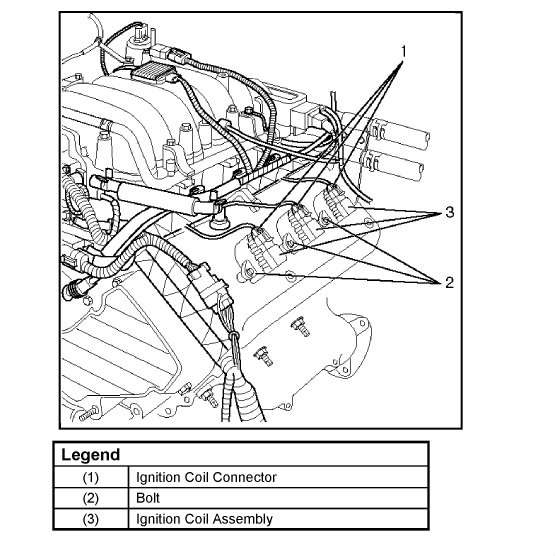 1

3

2

| Legend | |
|---|---|
| (1) | Ignition Coil Connector |
| (2) | Bolt |
| (3) | Ignition Coil Assembly |